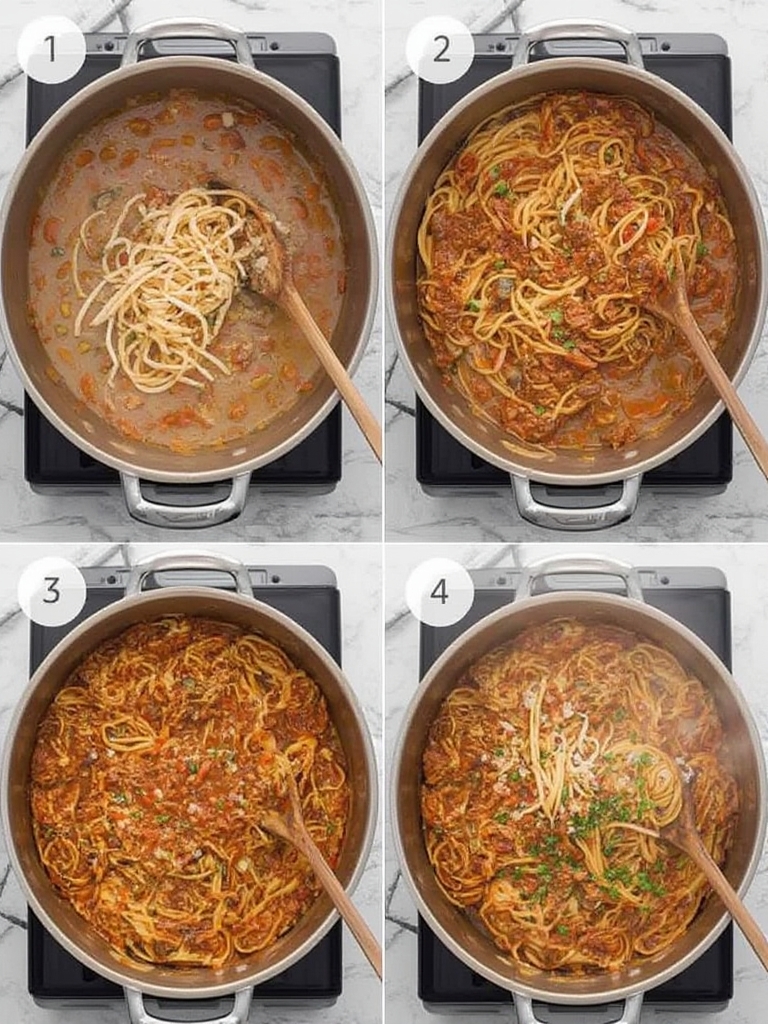 1

2

3

4