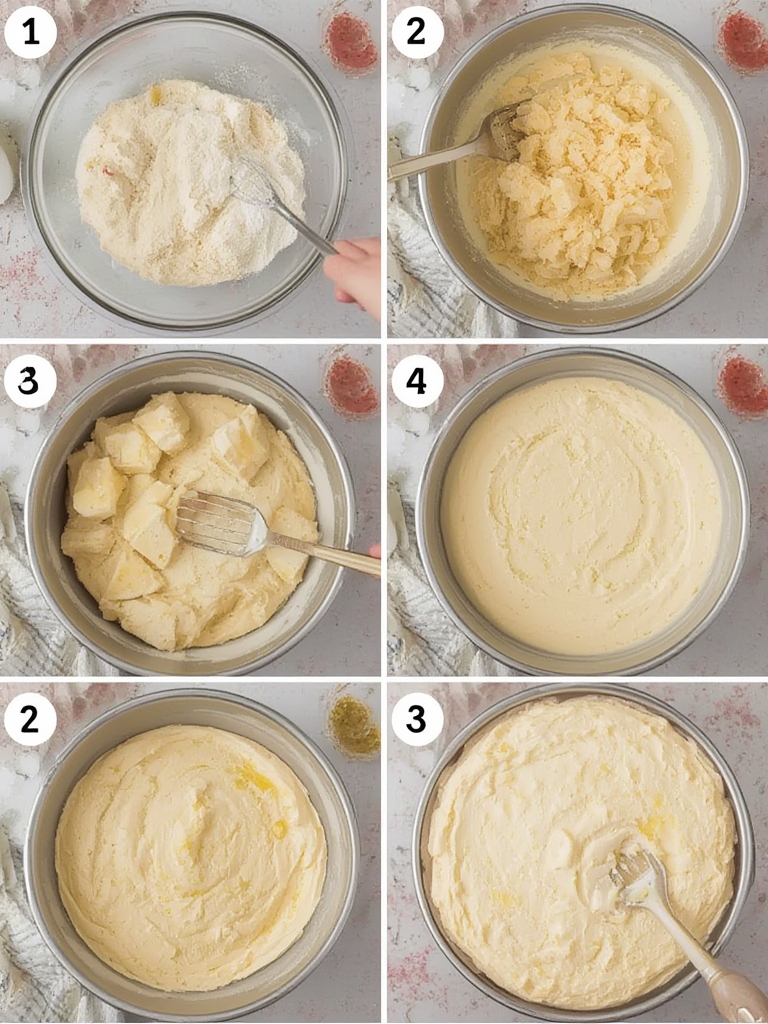 1

2

3

4

2

3