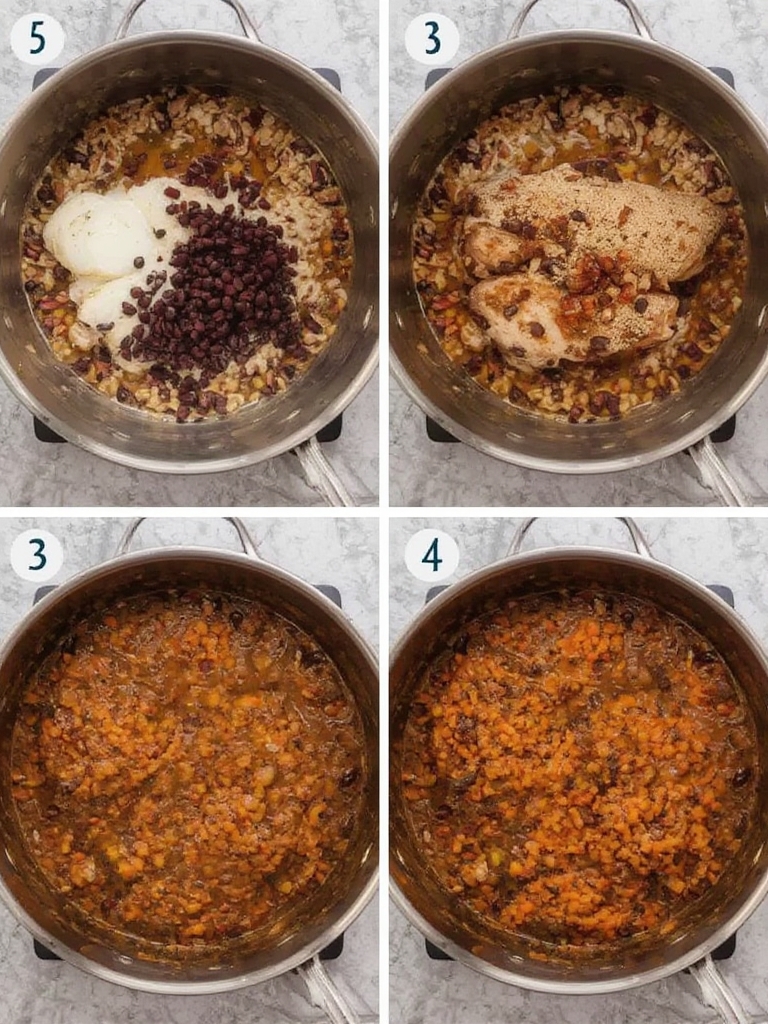 5

3

3

4