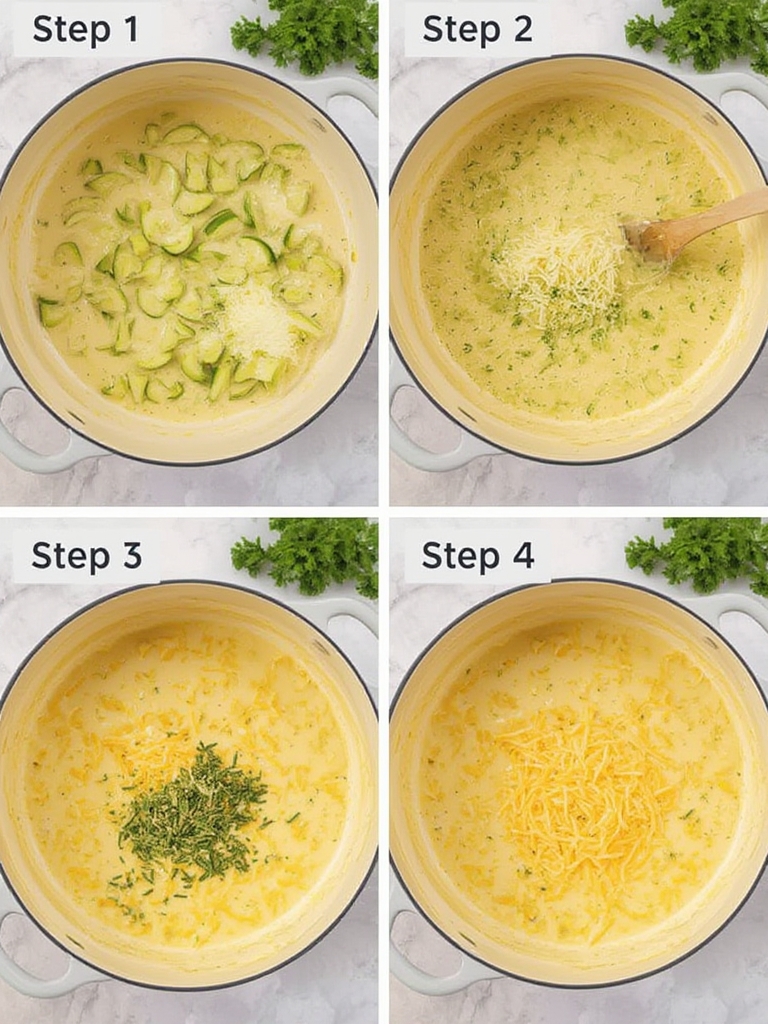 Step 1

Step 2

Step 3

Step 4