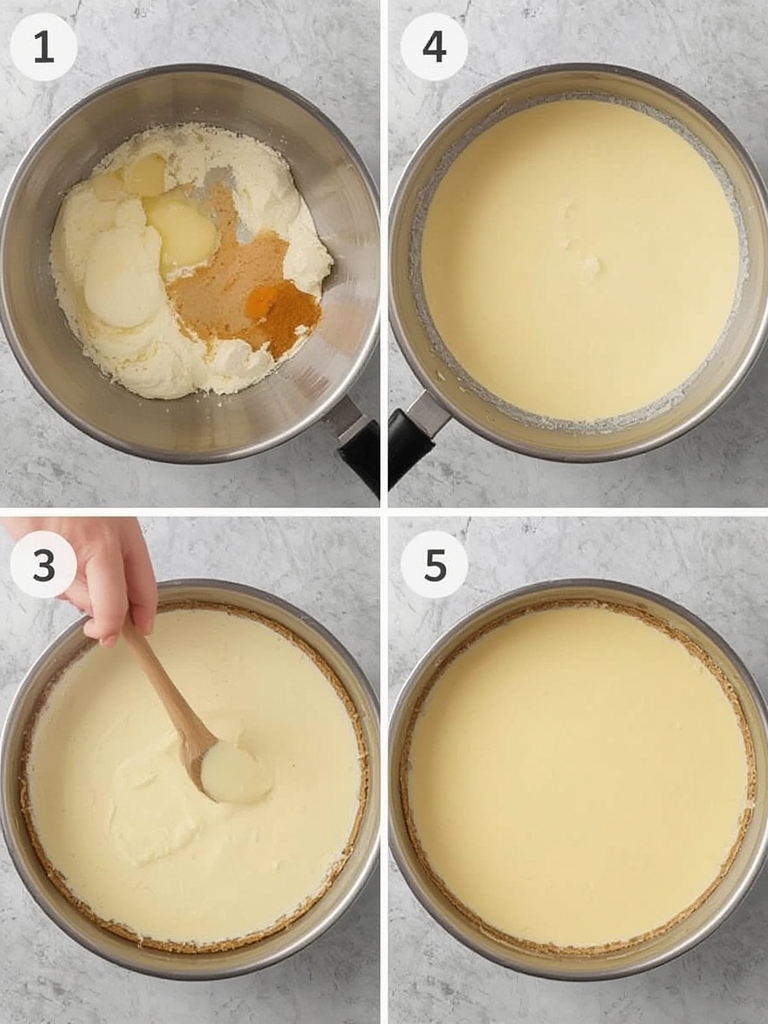 1

4

3

5